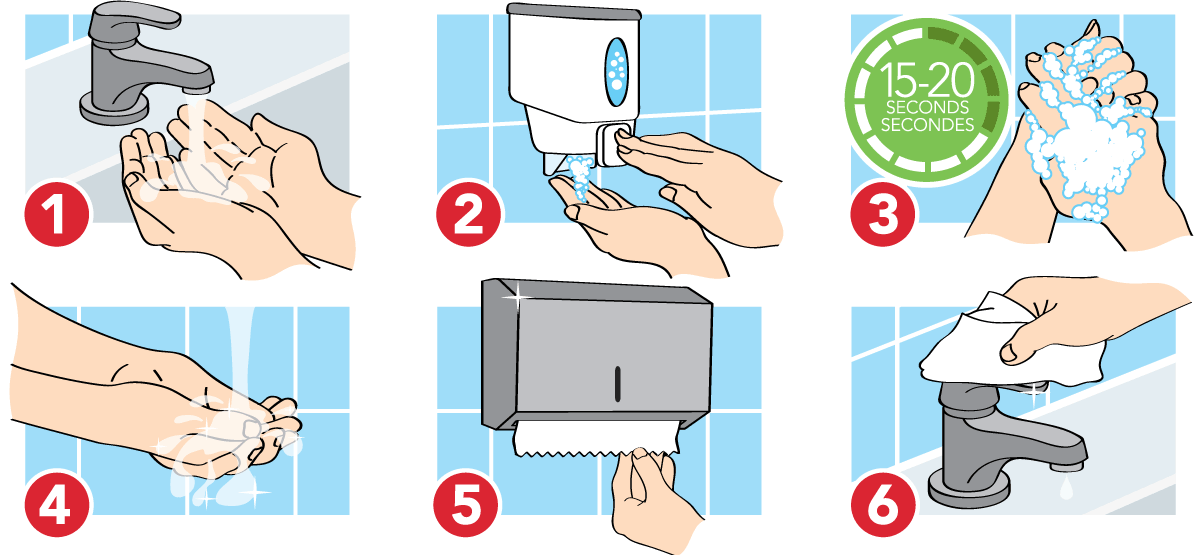 1

2

15-20
SECONDS
SECONDES

3

4

5

6